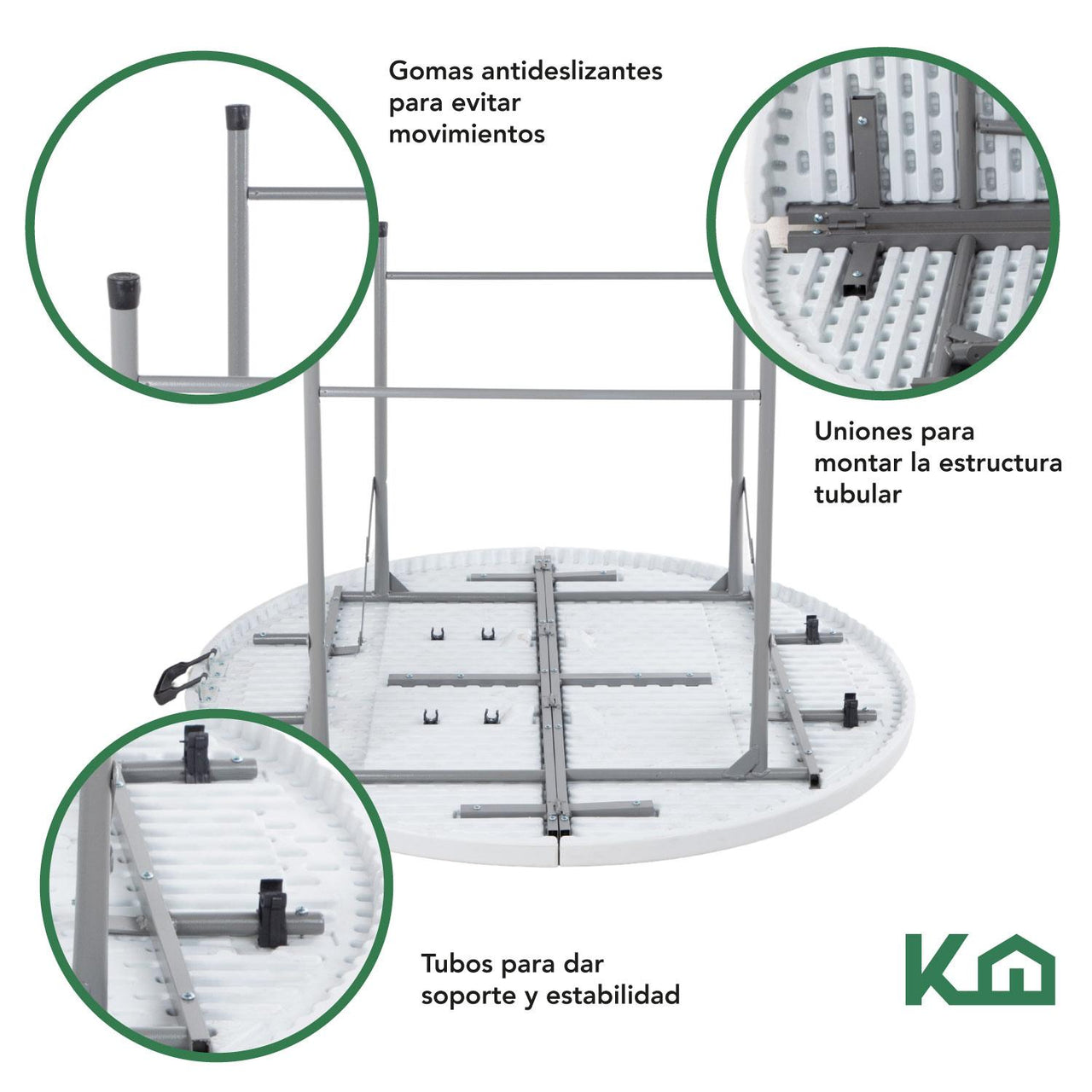 Gomas antideslizantes para evitar movimientos

Uniones para montar la estructura tubular

Tubos para dar soporte y estabilidad

K