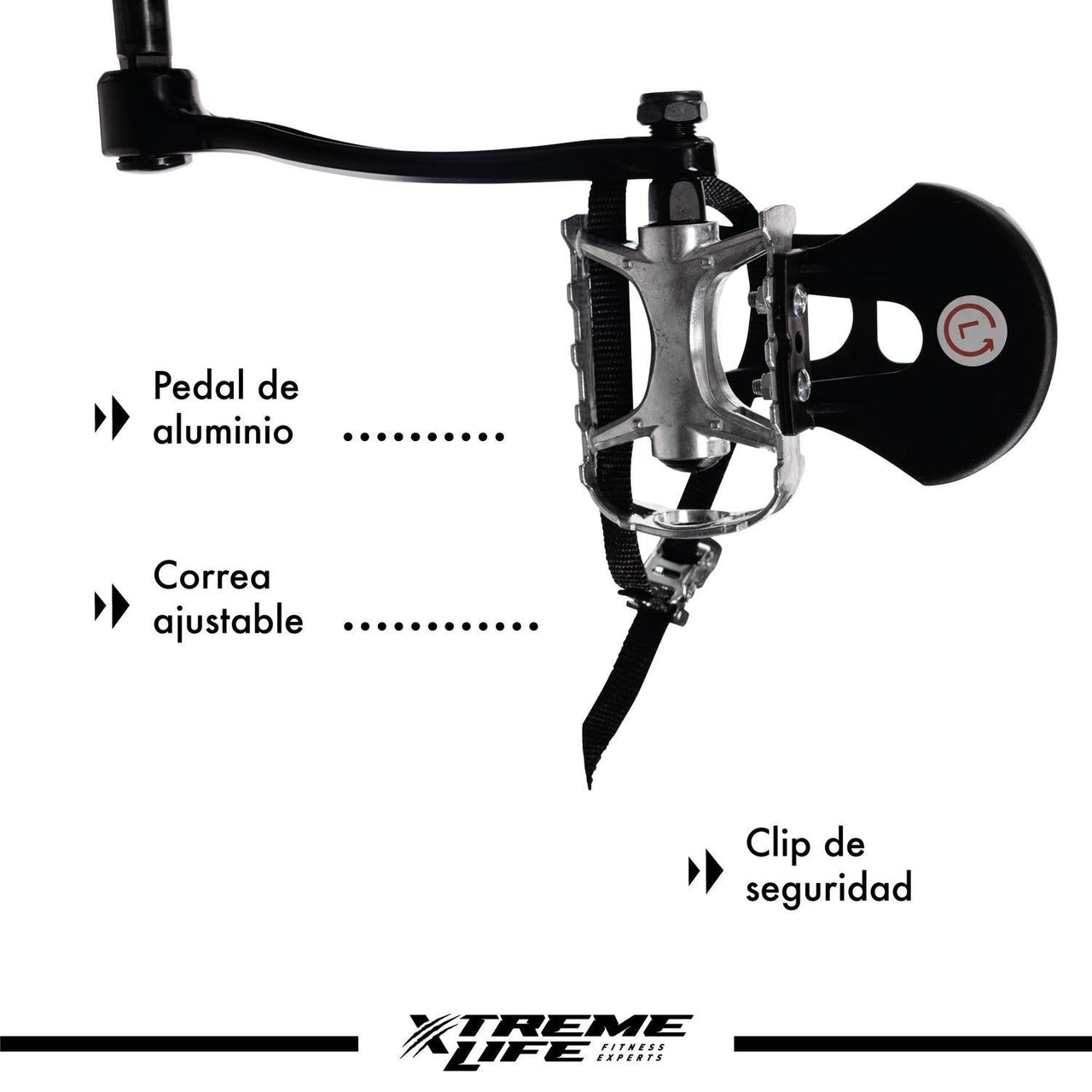 L

Pedal de aluminio

Correa ajustable

Clip de seguridad

XTREME LIFE FITNESS EXPERTS