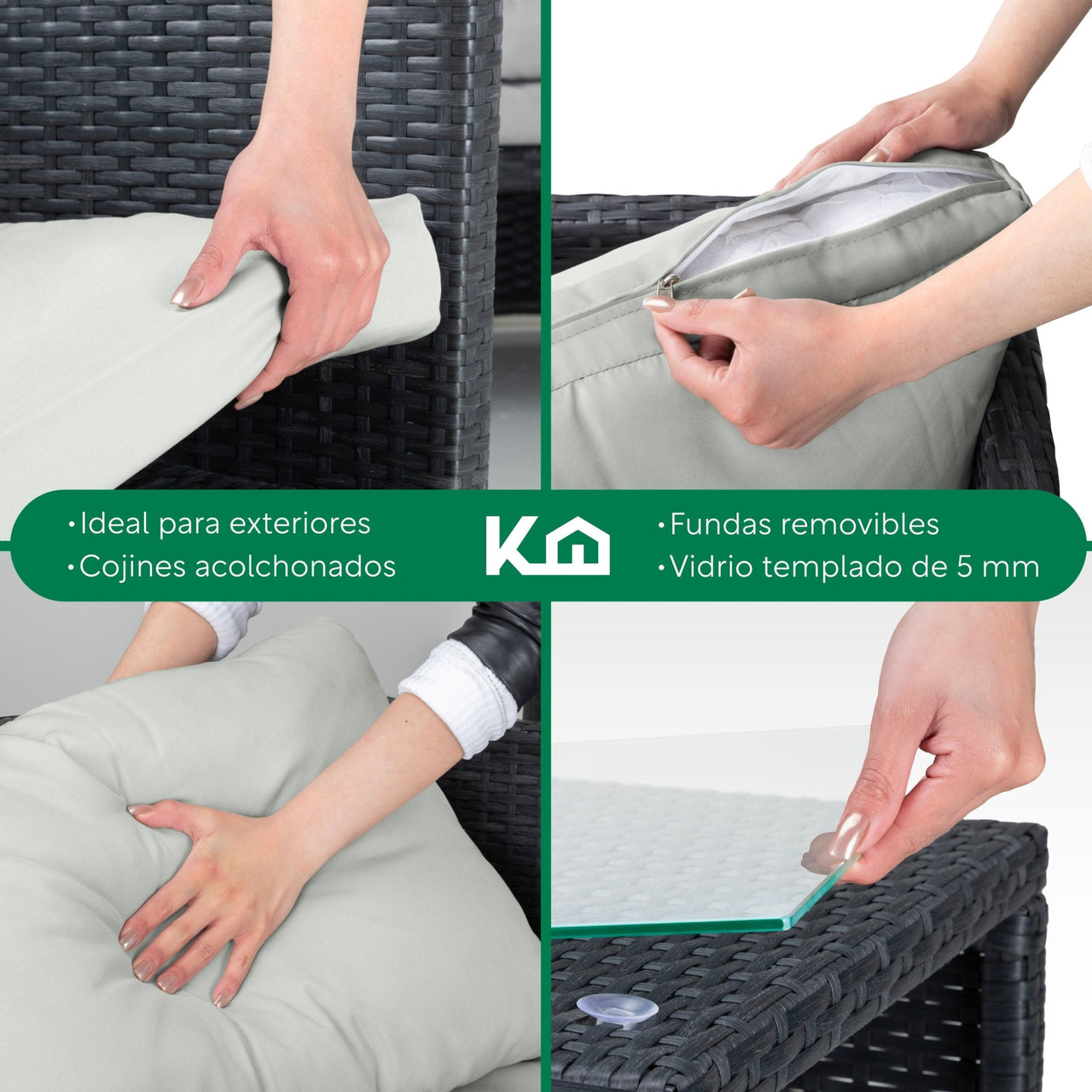 •Ideal para exteriores
•Cojines acolchonados

K

•Fundas removibles
•Vidrio templado de 5 mm