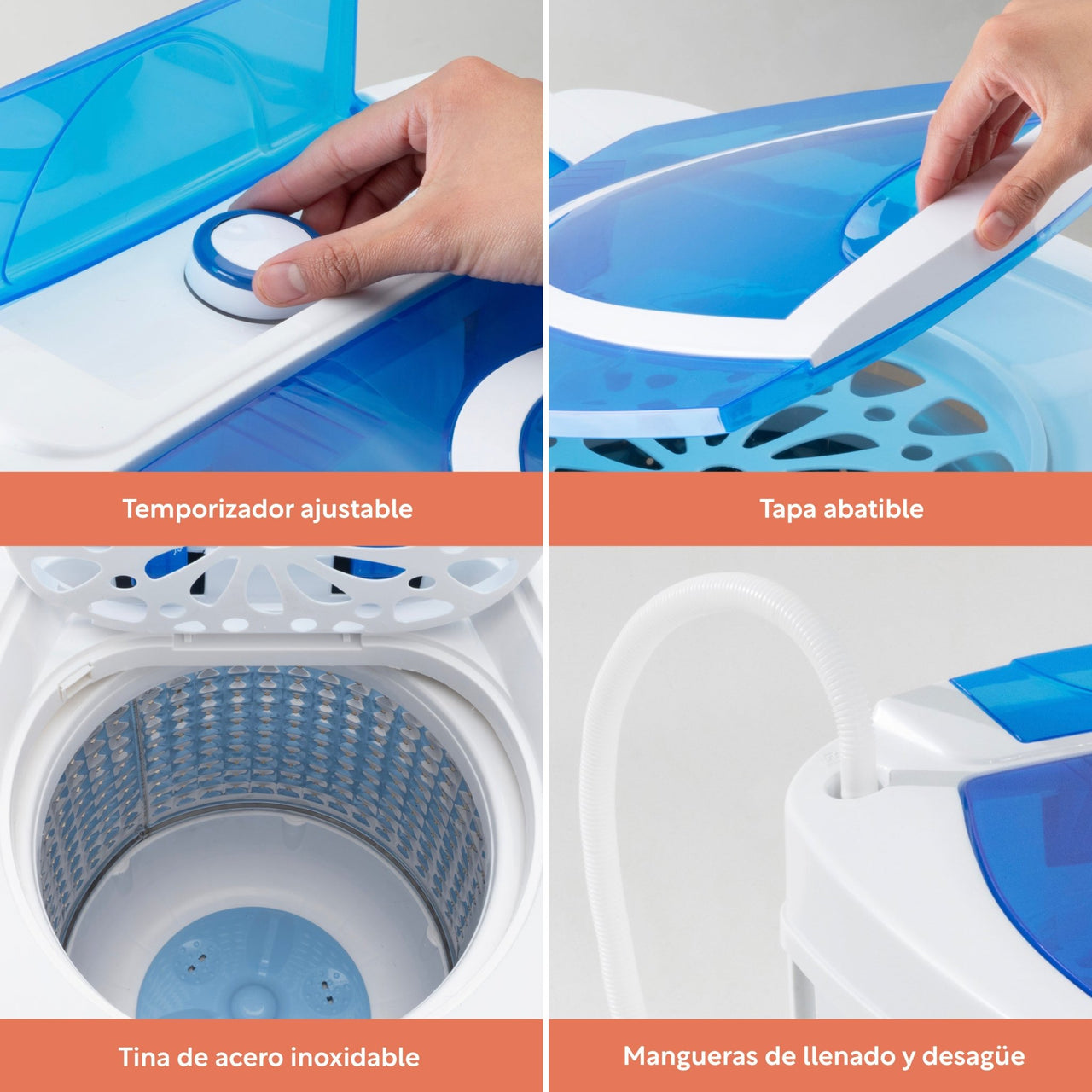 Temporizador ajustable

Tapa abatible

Tina de acero inoxidable

Mangueras de llenado y desagüe